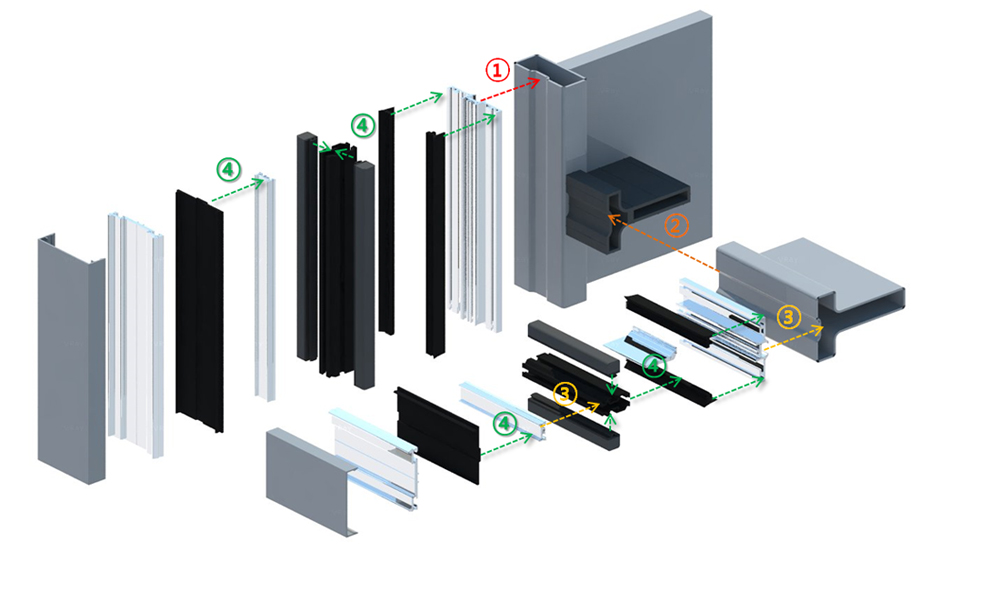 ①
④
④
②
③
④
③
④